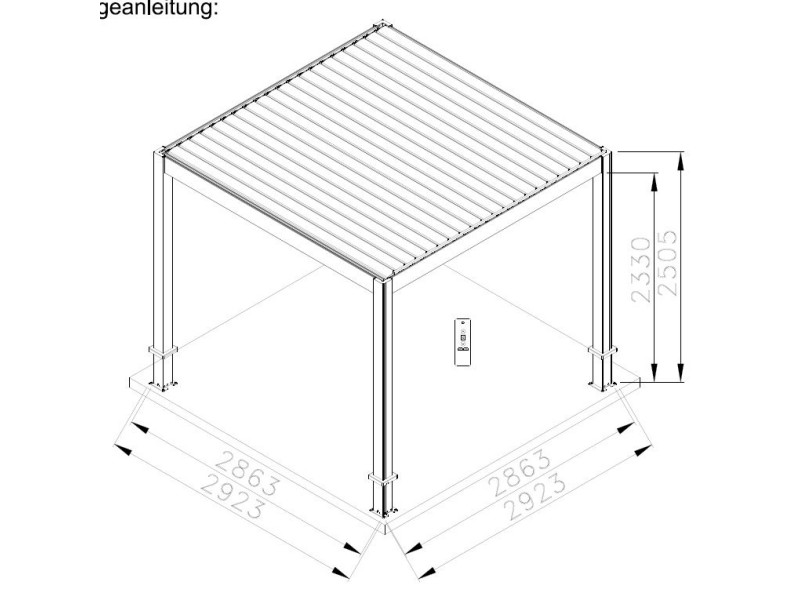 geanleitung:

2330
2505
2863
2923
2863
2923